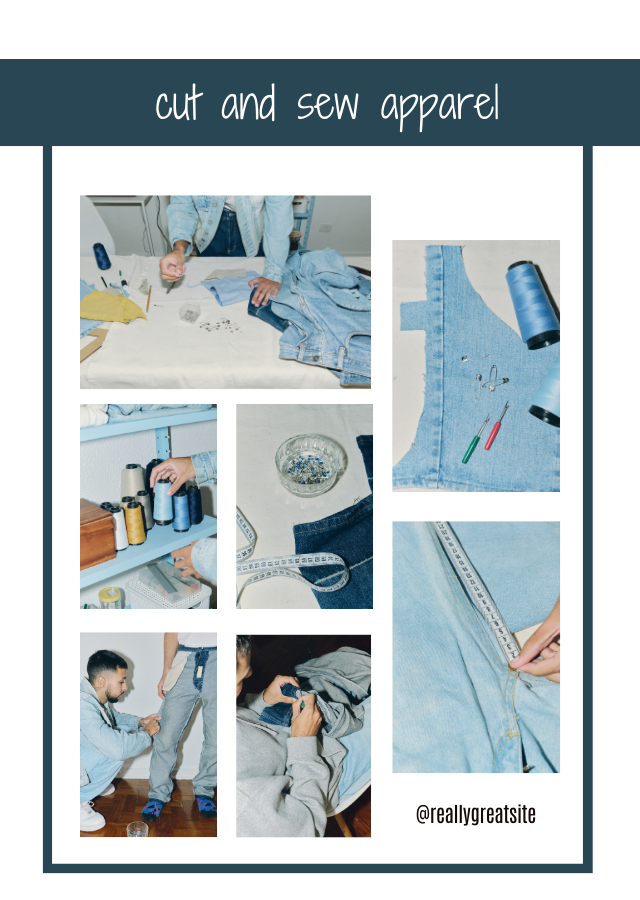 cut and sew apparel

@reallygreatsite